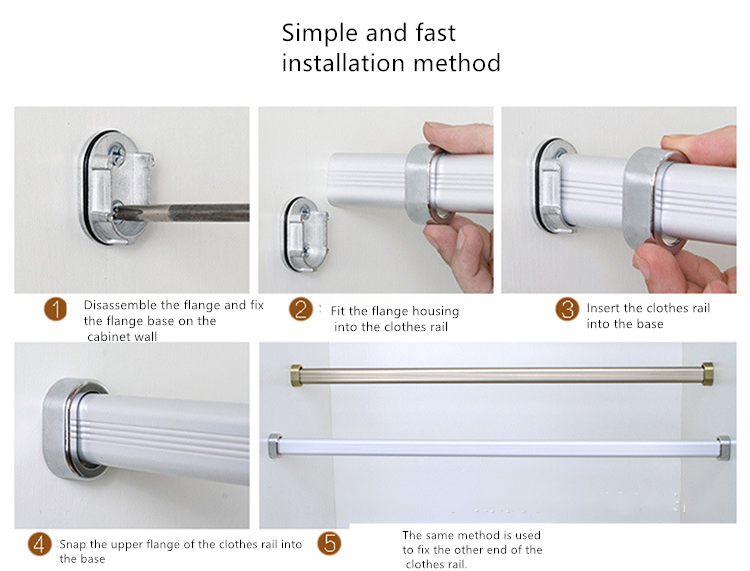 Simple and fast installation method

1 Disassemble the flange and fix the flange base on the cabinet wall

2 Fit the flange housing into the clothes rail

3 Insert the clothes rail into the base

4 Snap the upper flange of the clothes rail into the base

5 The same method is used to fix the other end of the clothes rail.