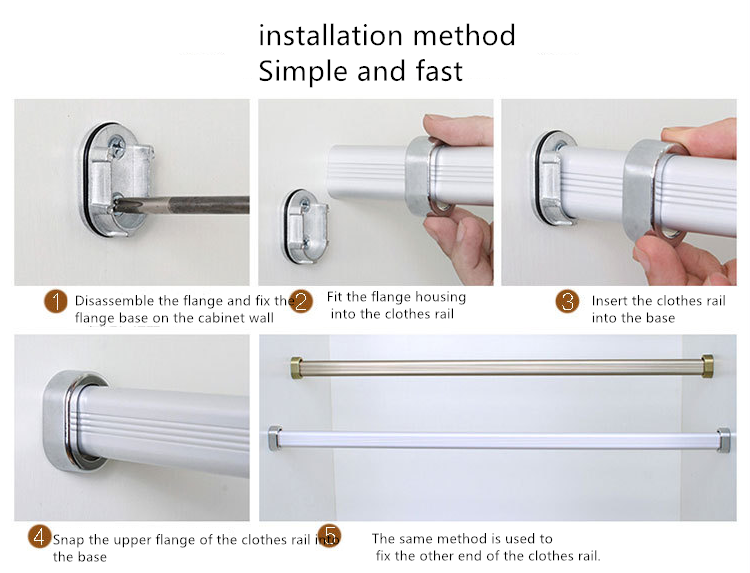 installation method
Simple and fast

1 Disassemble the flange and fix the flange base on the cabinet wall

2 Fit the flange housing into the clothes rail

3 Insert the clothes rail into the base

4 Snap the upper flange of the clothes rail into the base

5 The same method is used to fix the other end of the clothes rail.