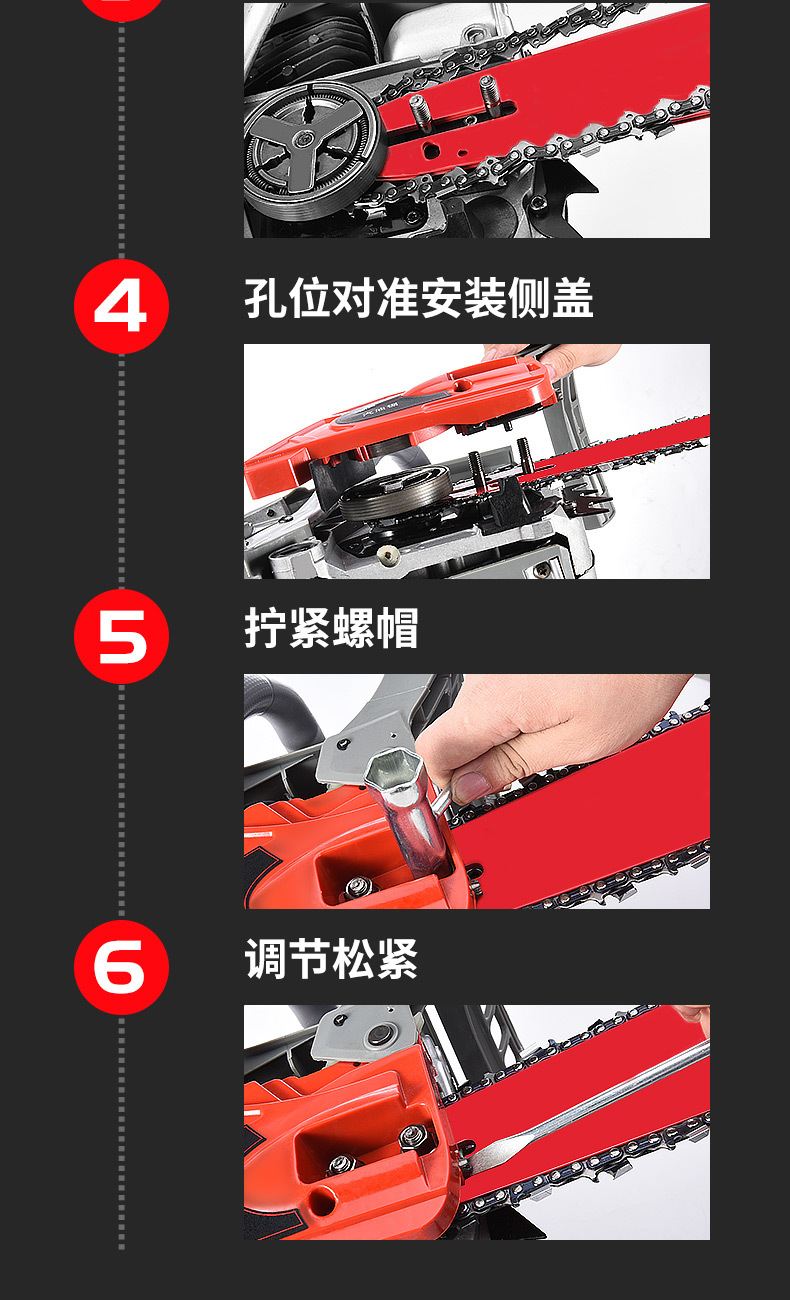 4

孔位对准安装侧盖

5

拧紧螺帽

6

调节松紧