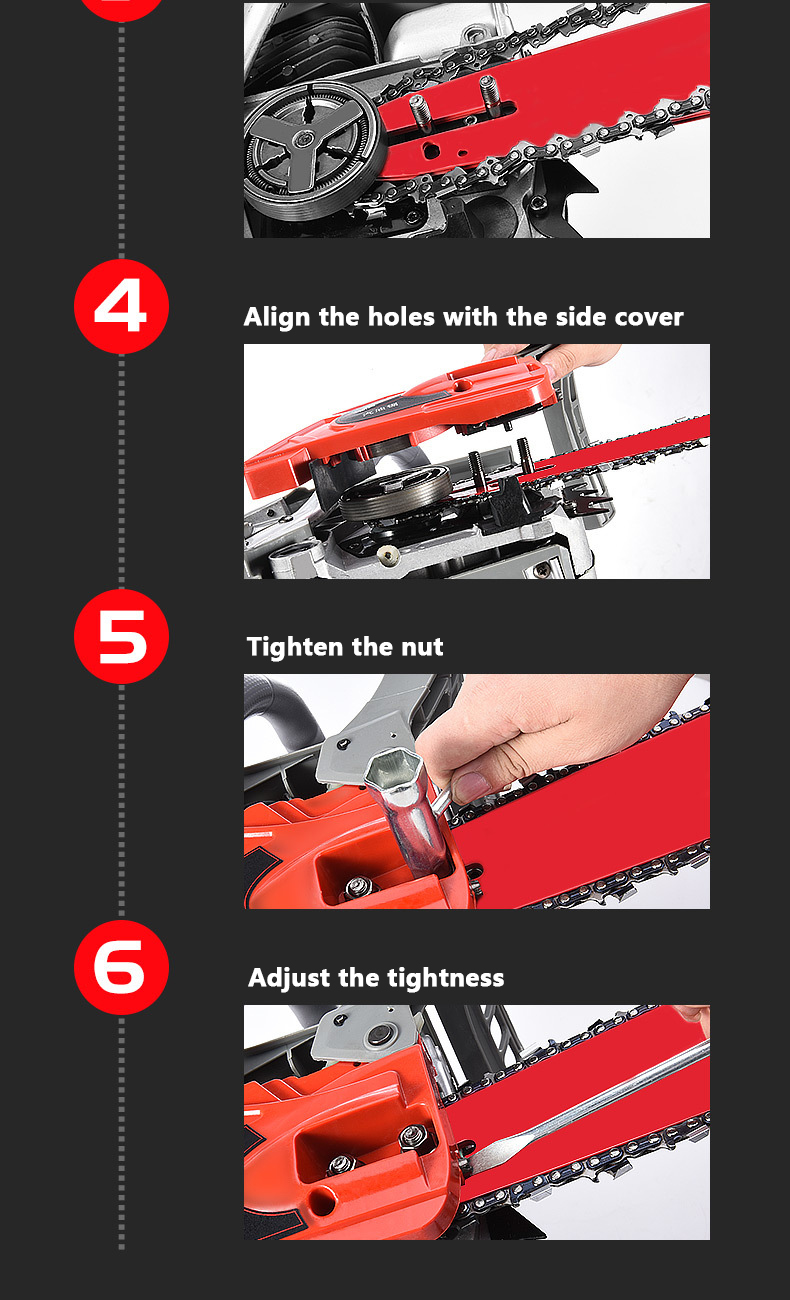 4

Align the holes with the side cover

5

Tighten the nut

6

Adjust the tightness