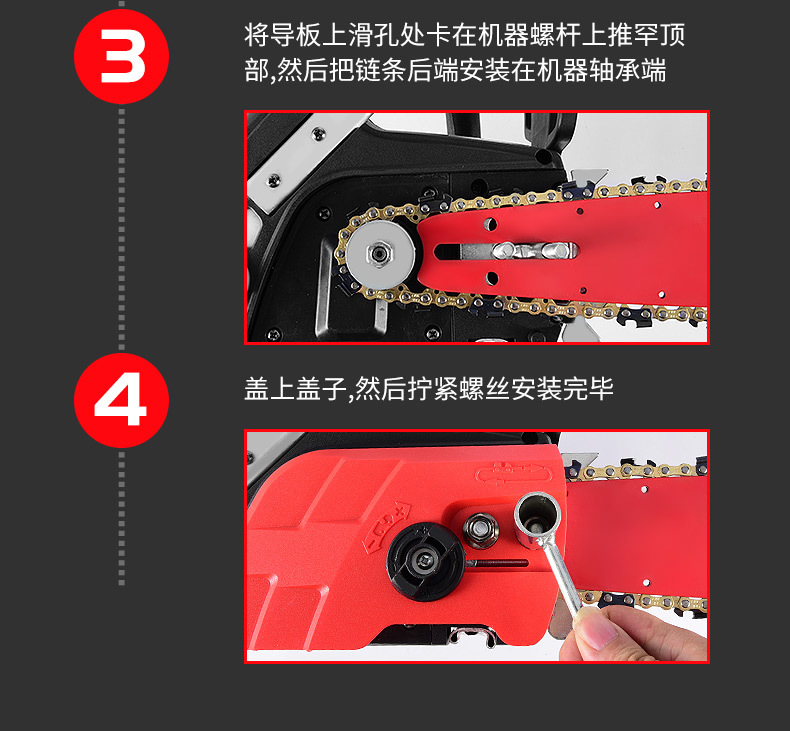 3

将导板上滑孔处卡在机器螺杆上推罕顶部,然后把链条后端安装在机器轴承端

4

盖上盖子,然后拧紧螺丝安装完毕