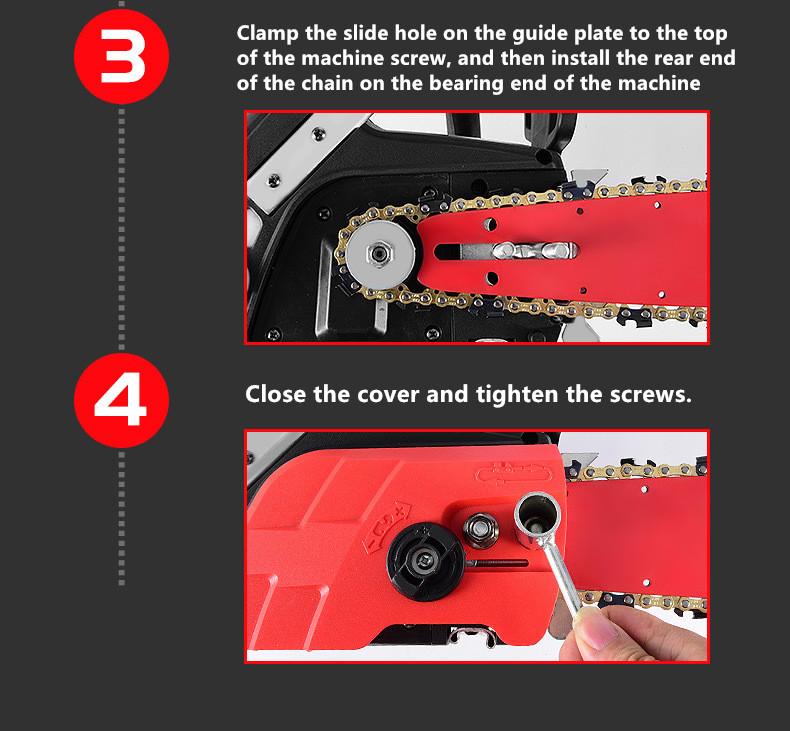 3

Clamp the slide hole on the guide plate to the top of the machine screw, and then install the rear end of the chain on the bearing end of the machine

4

Close the cover and tighten the screws.