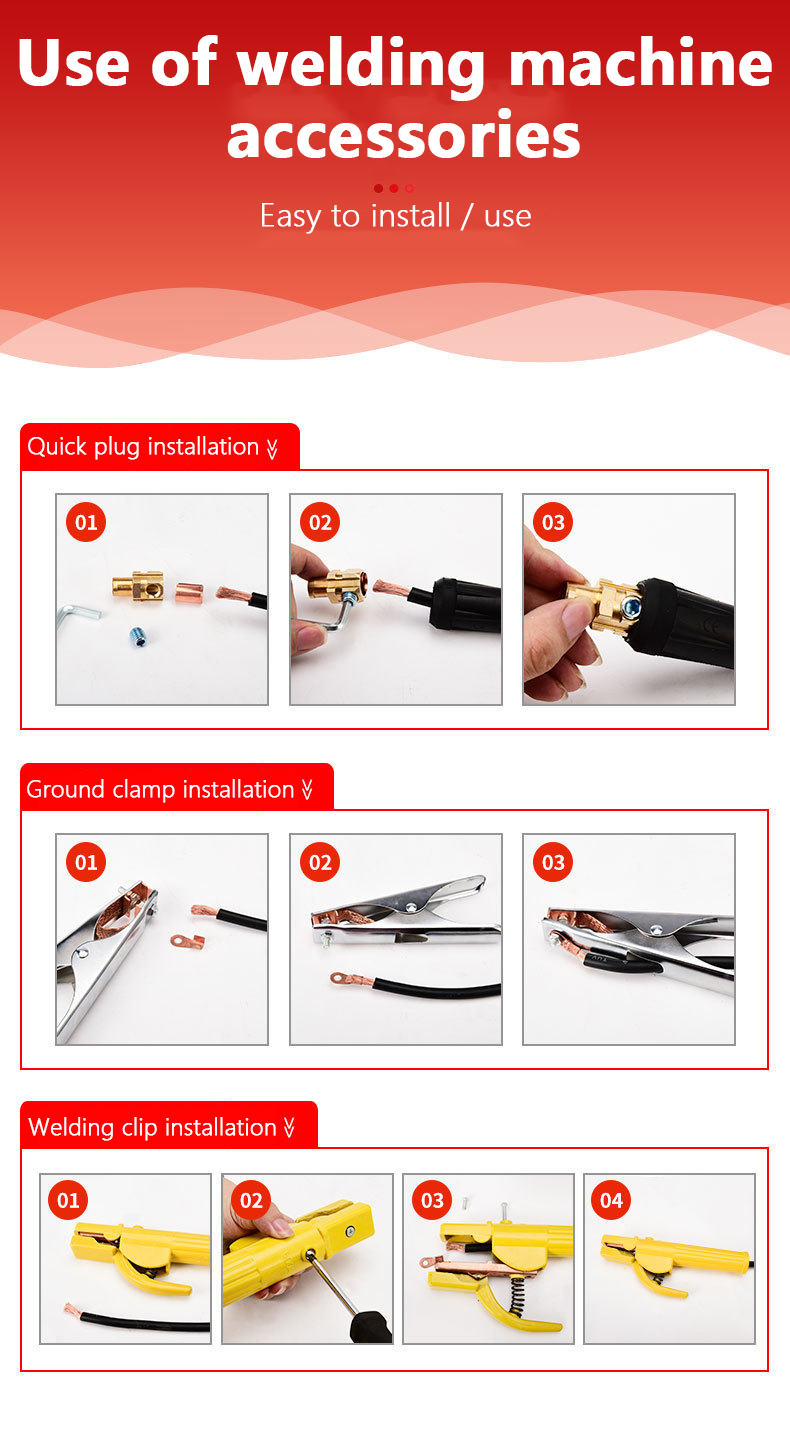 Use of welding machine accessories

Easy to install / use

Quick plug installation

01

02

03

Ground clamp installation

01

02

03

Welding clip installation

01

02

03

04