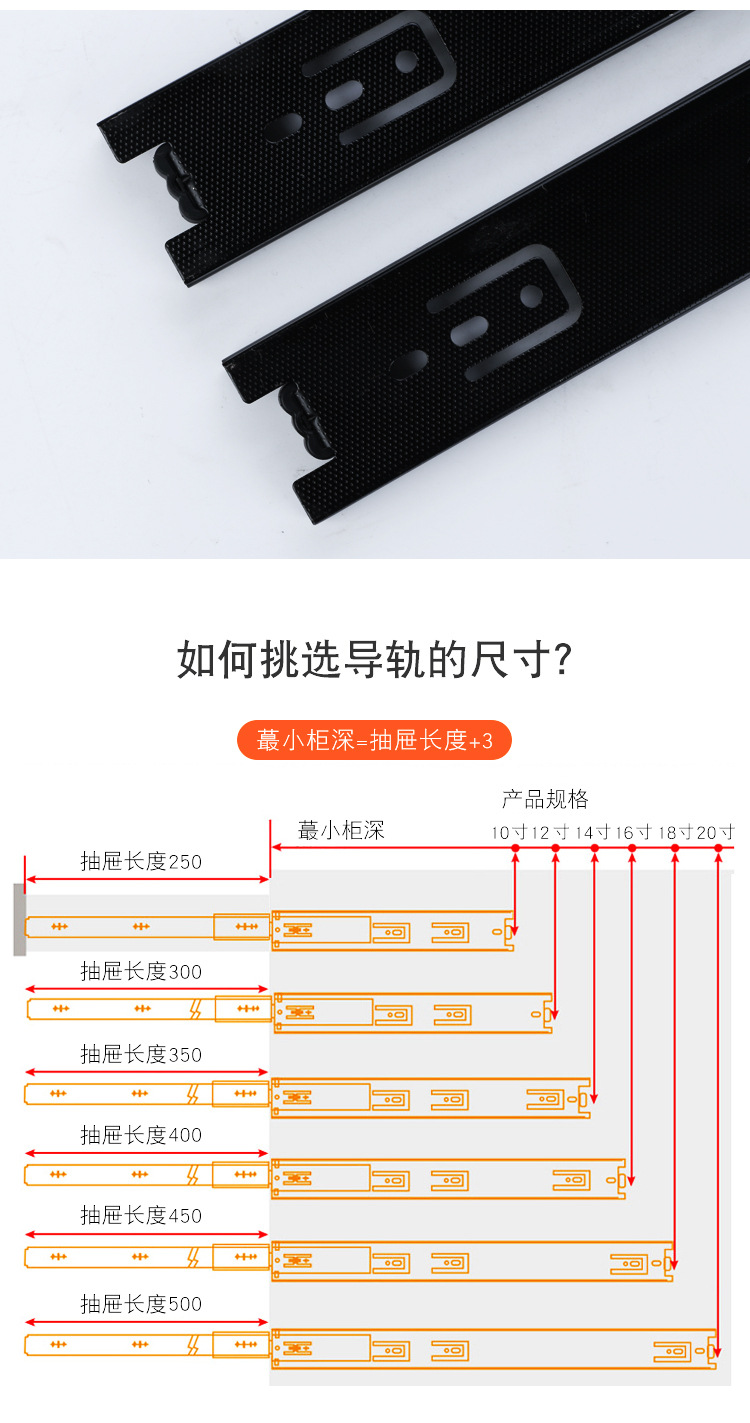 如何挑选导轨的尺寸?

蕞小柜深=抽屉长度+3

产品规格

蕞小柜深

10寸 12寸 14寸 16寸 18寸 20寸

抽屉长度250

抽屉长度300

抽屉长度350

抽屉长度400

抽屉长度450

抽屉长度500