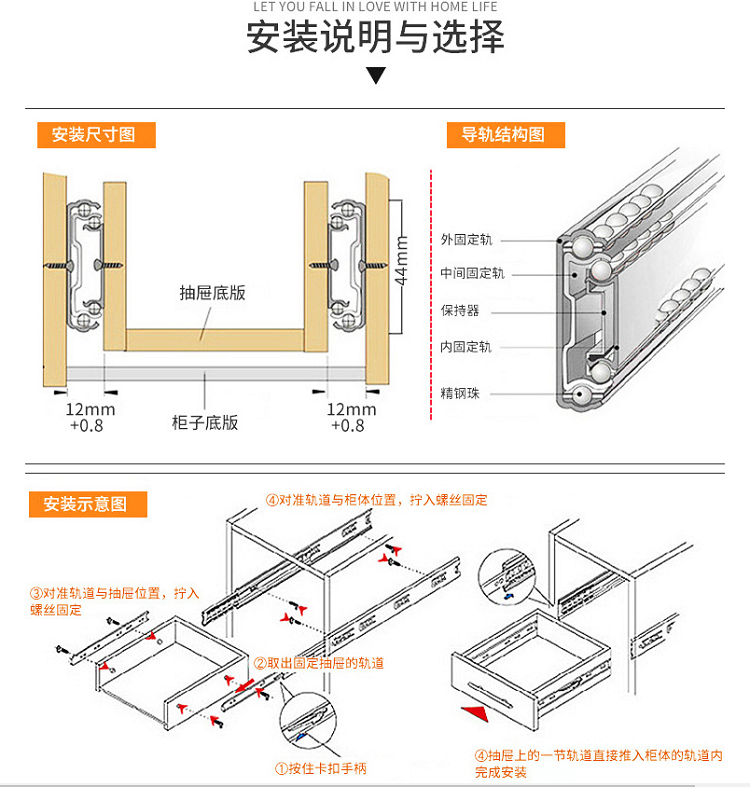 LET YOU FALL IN LOVE WITH HOME LIFE

安装说明与选择

安装尺寸图

抽屉底版

44mm

12mm
+0.8

柜子底版

12mm
+0.8

导轨结构图

外固定轨

中间固定轨

保持器

内固定轨

精钢珠

安装示意图

④对准轨道与柜体位置，拧入螺丝固定

③对准轨道与抽屉位置，拧入螺丝固定

②取出固定抽屉的轨道

①按住卡扣手柄

④抽屉上的一节轨道直接推入柜体的轨道内完成安装