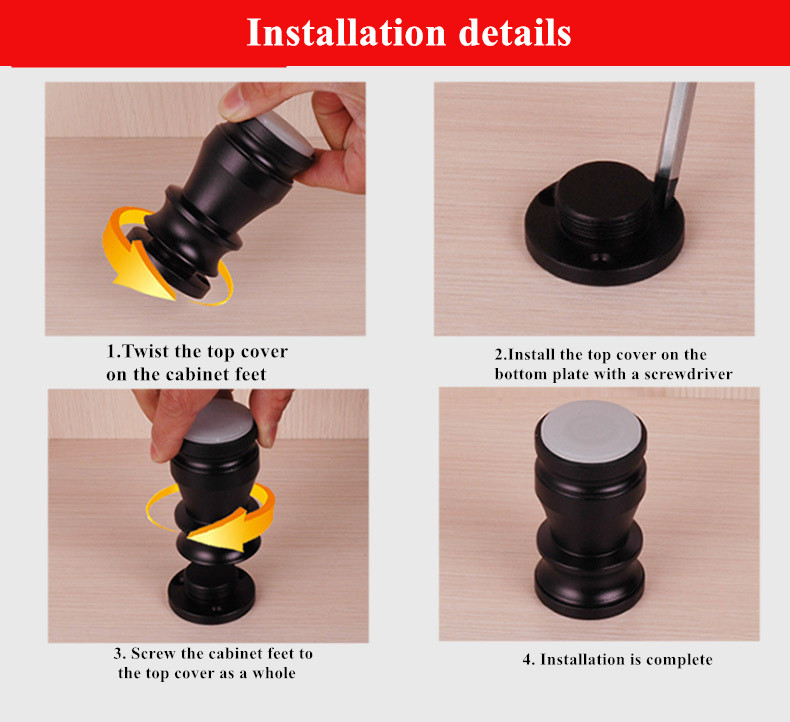 Installation details

1.Twist the top cover on the cabinet feet

2.Install the top cover on the bottom plate with a screwdriver

3. Screw the cabinet feet to the top cover as a whole

4. Installation is complete