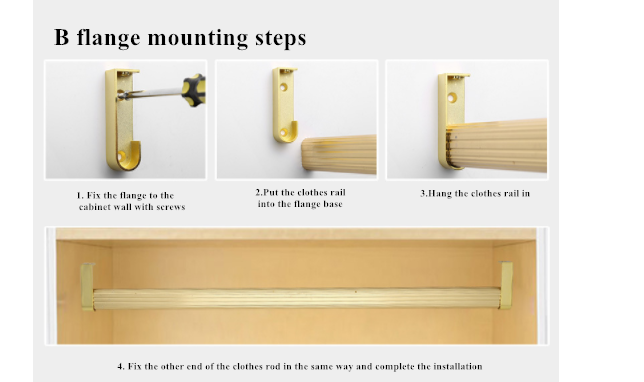 B flange mounting steps

1. Fix the flange to the cabinet wall with screws

2.Put the clothes rail into the flange base

3.Hang the clothes rail in

4. Fix the other end of the clothes rod in the same way and complete the installation