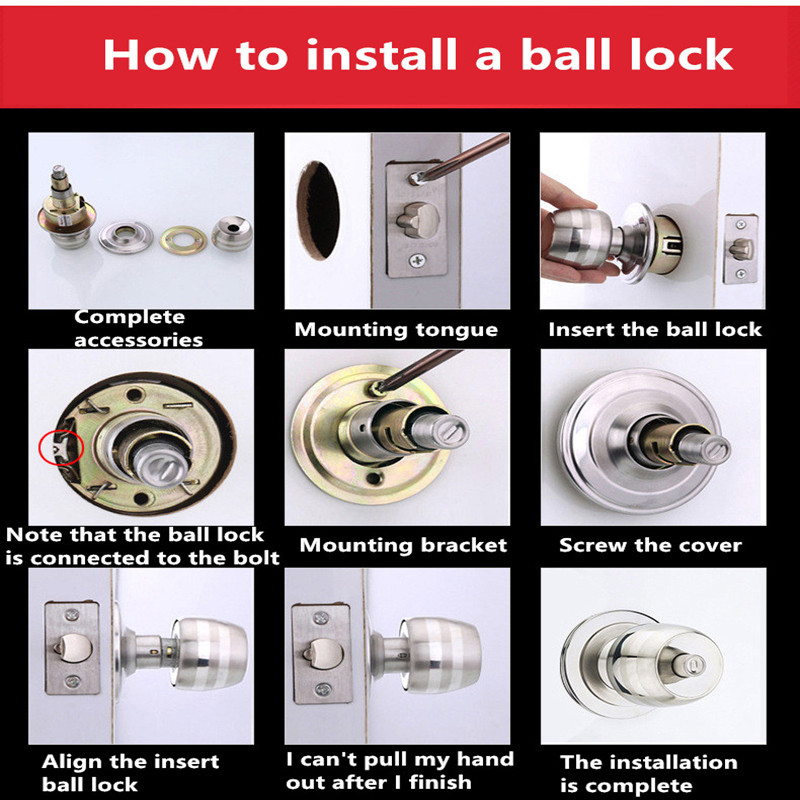 How to install a ball lock

Complete accessories

Mounting tongue

Insert the ball lock

Note that the ball lock is connected to the bolt

Mounting bracket

Screw the cover

Align the insert ball lock

I can't pull my hand out after I finish

The installation is complete