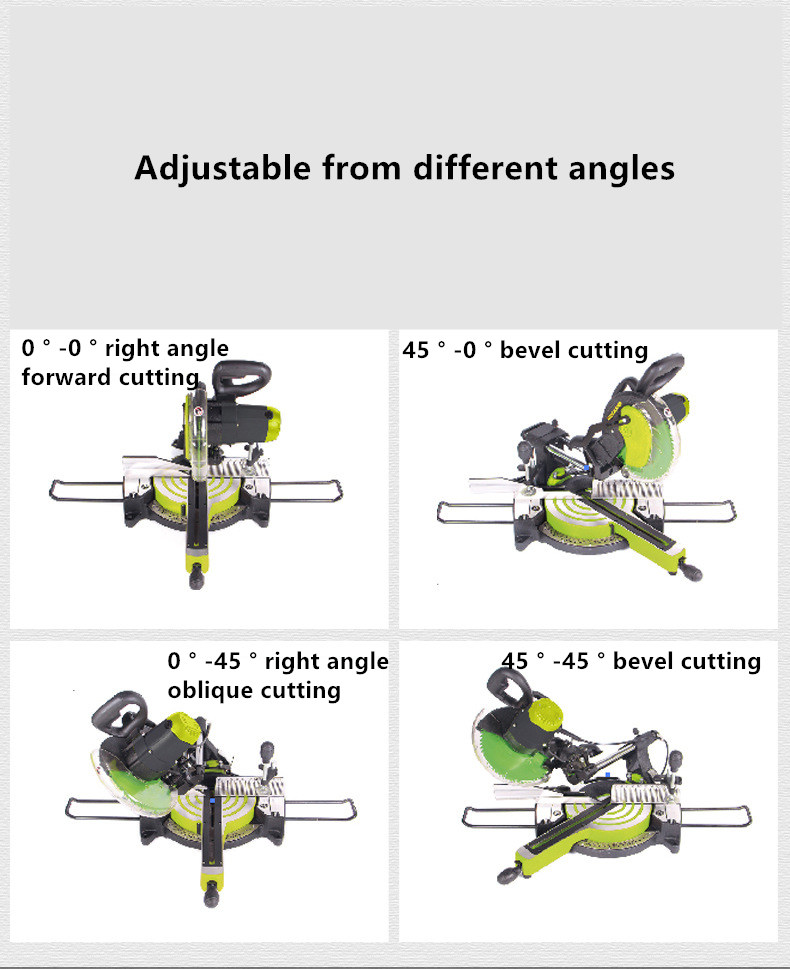 Adjustable from different angles

0 ° -0 ° right angle forward cutting

45 ° -0 ° bevel cutting

0 ° -45 ° right angle oblique cutting

45 ° -45 ° bevel cutting