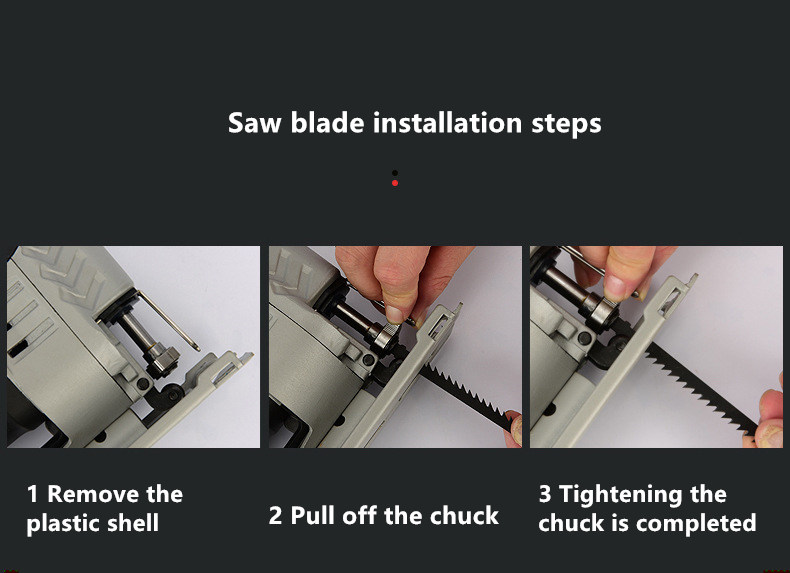 Saw blade installation steps

1 Remove the plastic shell

2 Pull off the chuck

3 Tightening the chuck is completed