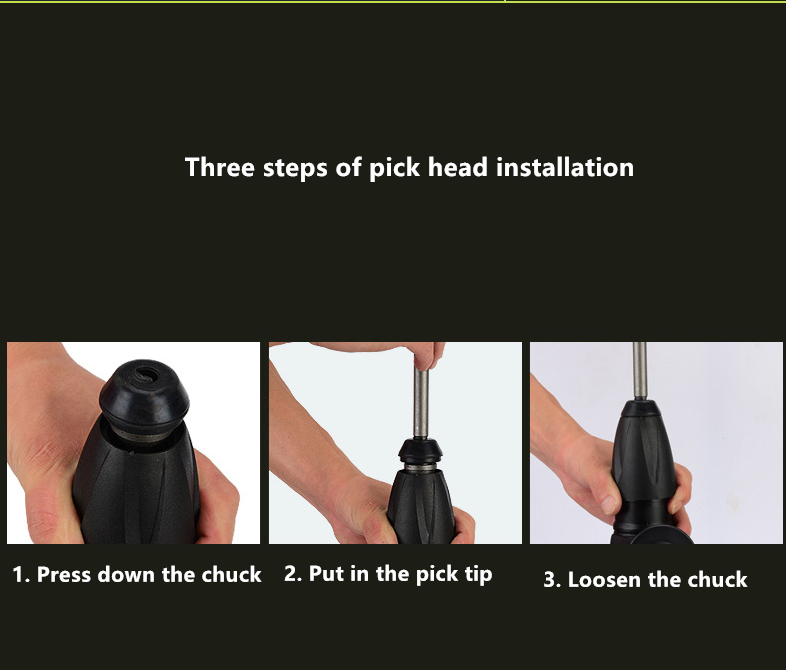 Three steps of pick head installation

1. Press down the chuck

2. Put in the pick tip

3. Loosen the chuck