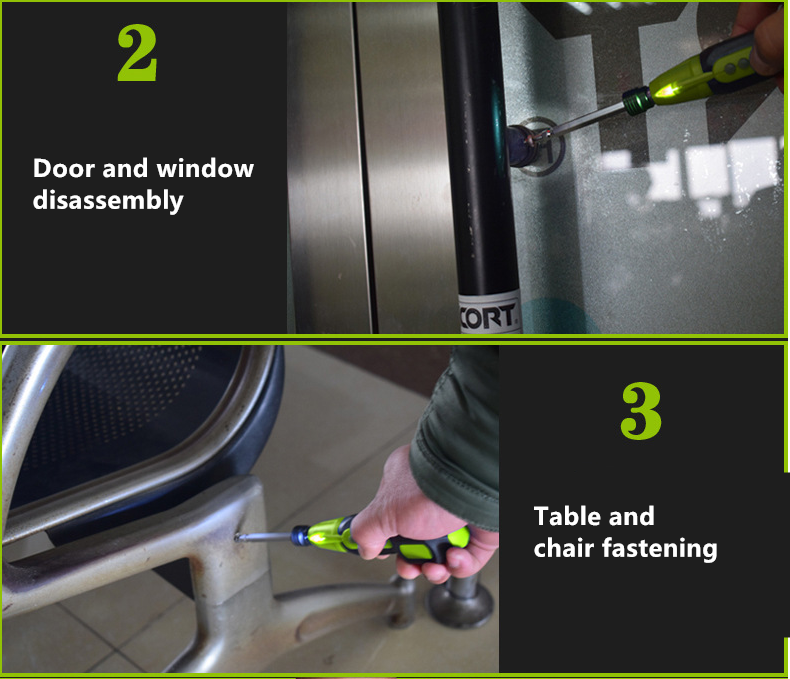 2

Door and window disassembly

CORT

3

Table and chair fastening