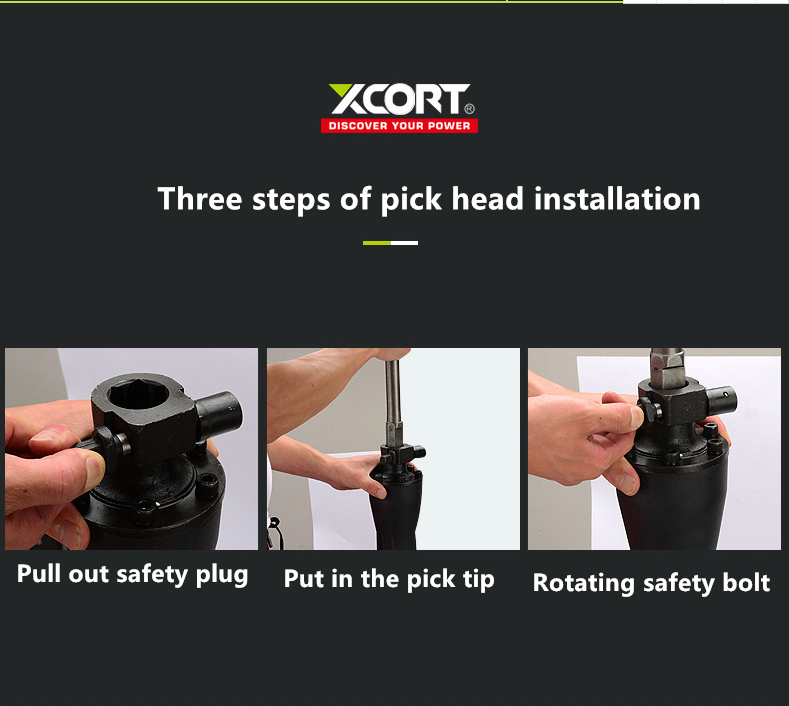 XCORT®
DISCOVER YOUR POWER

Three steps of pick head installation

Pull out safety plug

Put in the pick tip

Rotating safety bolt