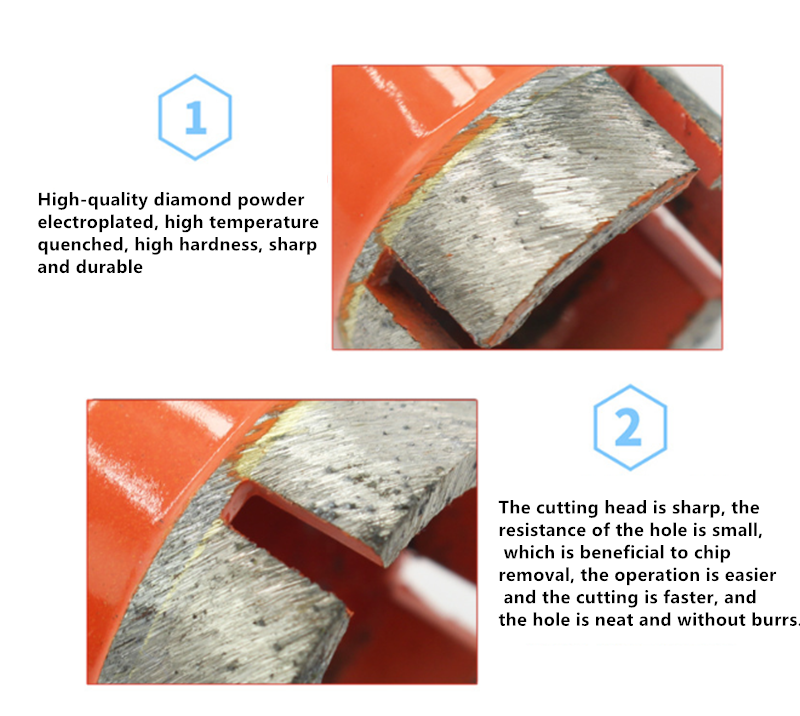 1

High-quality diamond powder electroplated, high temperature quenched, high hardness, sharp and durable

2

The cutting head is sharp, the resistance of the hole is small, which is beneficial to chip removal, the operation is easier and the cutting is faster, and the hole is neat and without burrs.