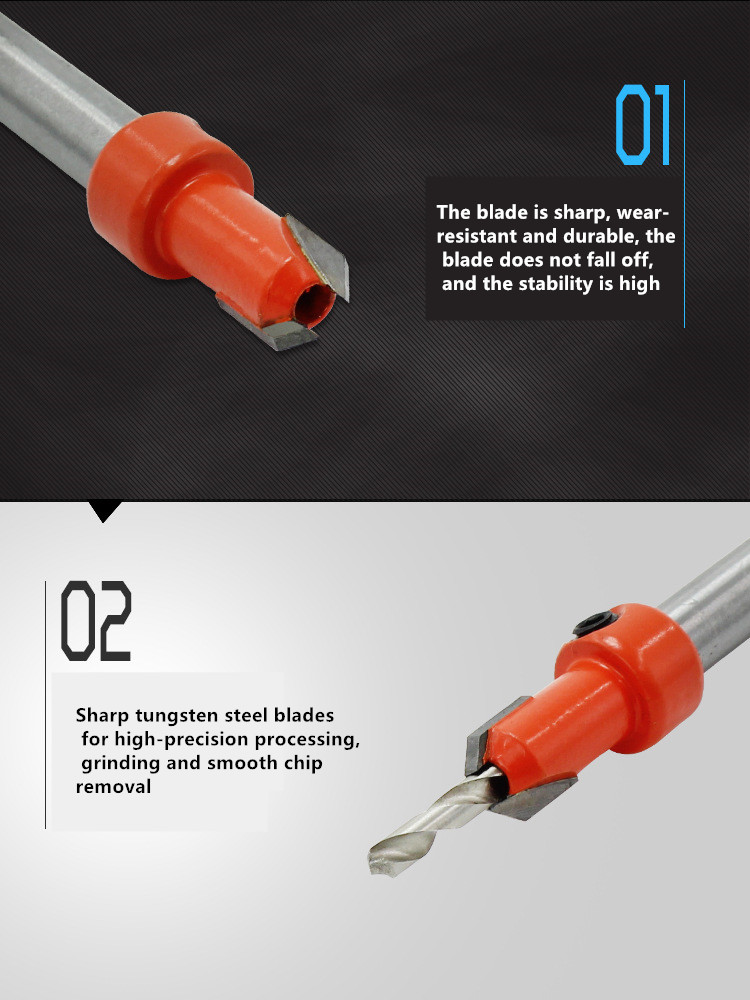 01

The blade is sharp, wear-resistant and durable, the blade does not fall off, and the stability is high

02

Sharp tungsten steel blades for high-precision processing, grinding and smooth chip removal