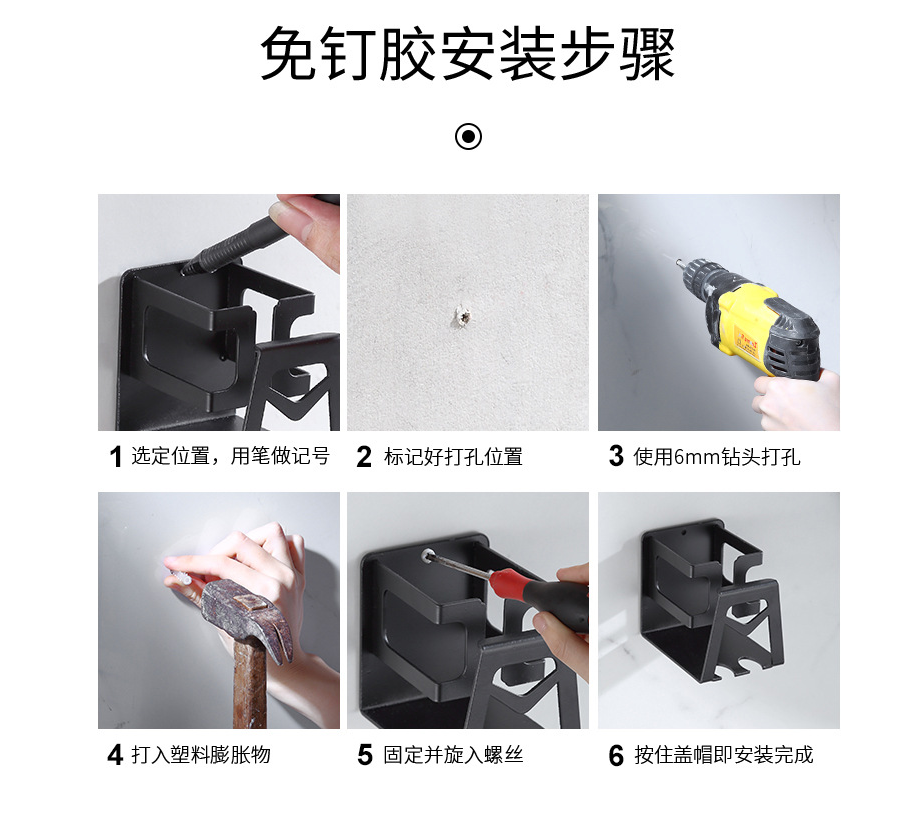 免钉胶安装步骤

1 选定位置，用笔做记号

2 标记好打孔位置

3 使用6mm钻头打孔

4 打入塑料膨胀物

5 固定并旋入螺丝

6 按住盖帽即安装完成