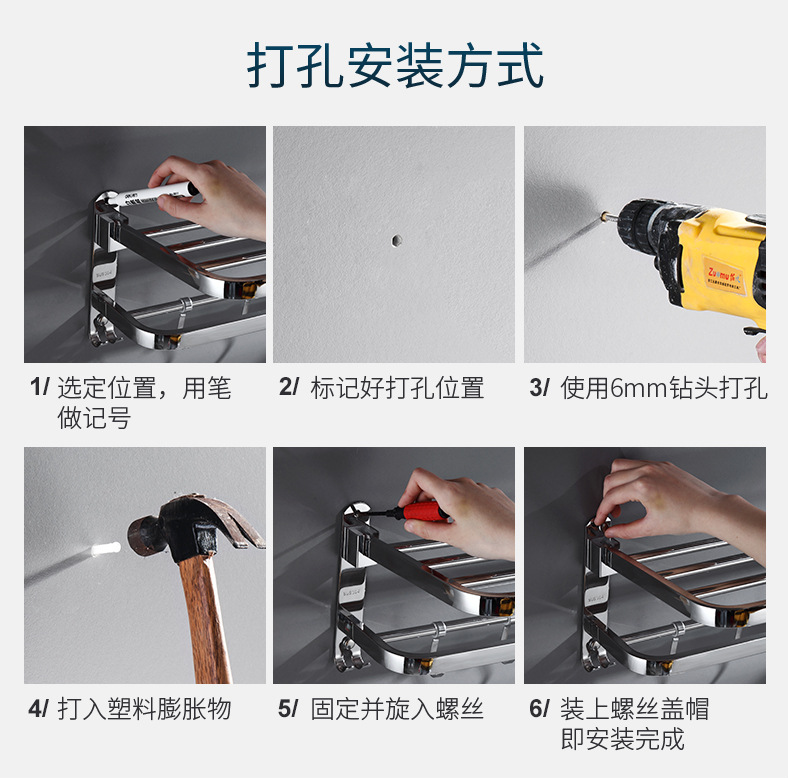 打孔安装方式

1/ 选定位置，用笔做记号

2/ 标记好打孔位置

3/ 使用6mm钻头打孔

4/ 打入塑料膨胀物

5/ 固定并旋入螺丝

6/ 装上螺丝盖帽即安装完成