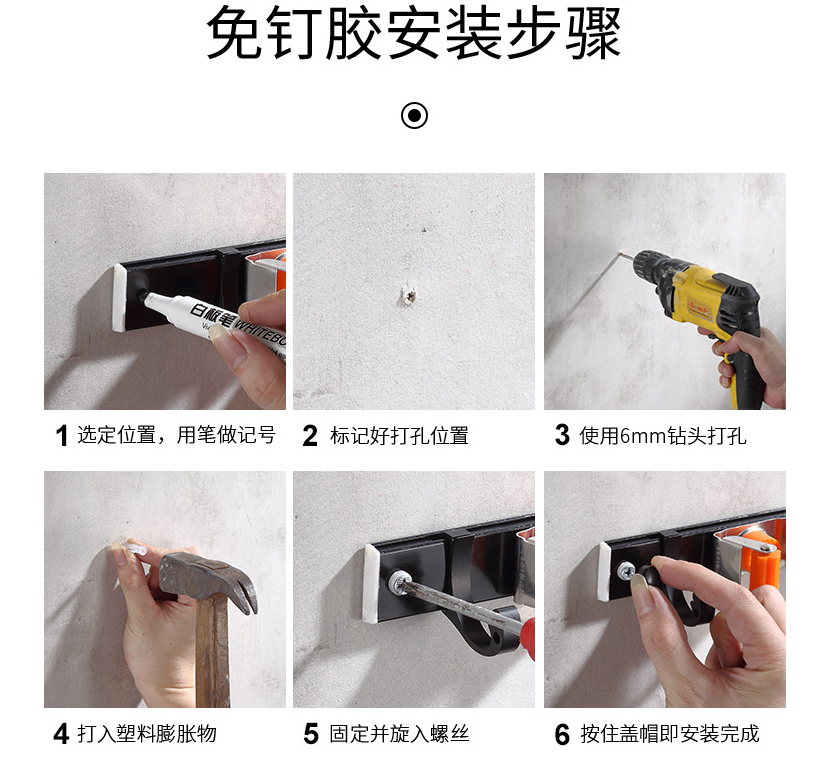 免钉胶安装步骤

白板笔 WHITEBO

1 选定位置，用笔做记号

2 标记好打孔位置

3 使用6mm钻头打孔

4 打入塑料膨胀物

5 固定并旋入螺丝

6 按住盖帽即安装完成