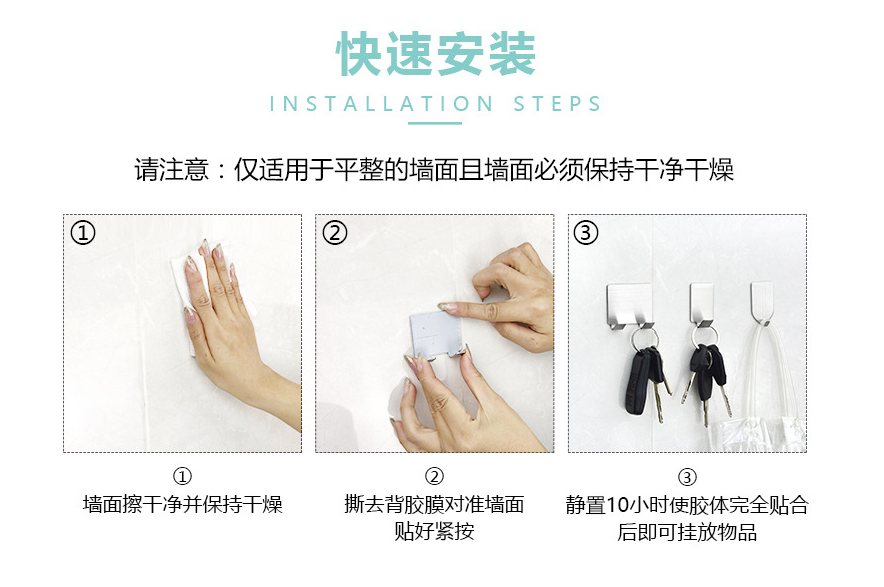 快速安装

INSTALLATION STEPS

请注意：仅适用于平整的墙面且墙面必须保持干净干燥

①

②

③

①
墙面擦干净并保持干燥

②
撕去背胶膜对准墙面贴好紧按

③
静置10小时使胶体完全贴合后即可挂放物品