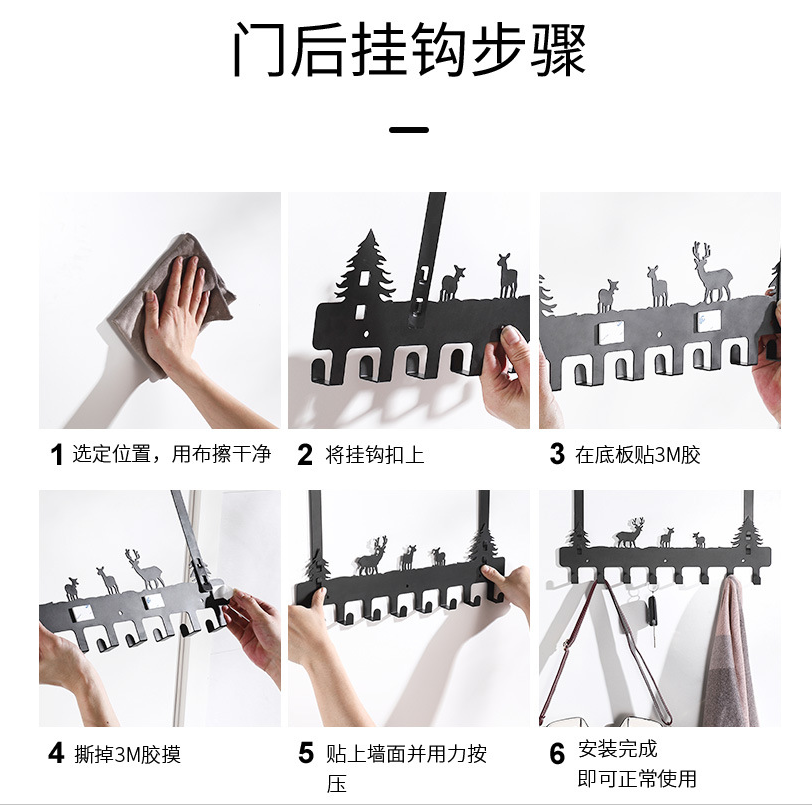 门后挂钩步骤

1 选定位置，用布擦干净

2 将挂钩扣上

3 在底板贴3M胶

4 撕掉3M胶摸

5 贴上墙面并用力按压

6 安装完成
即可正常使用