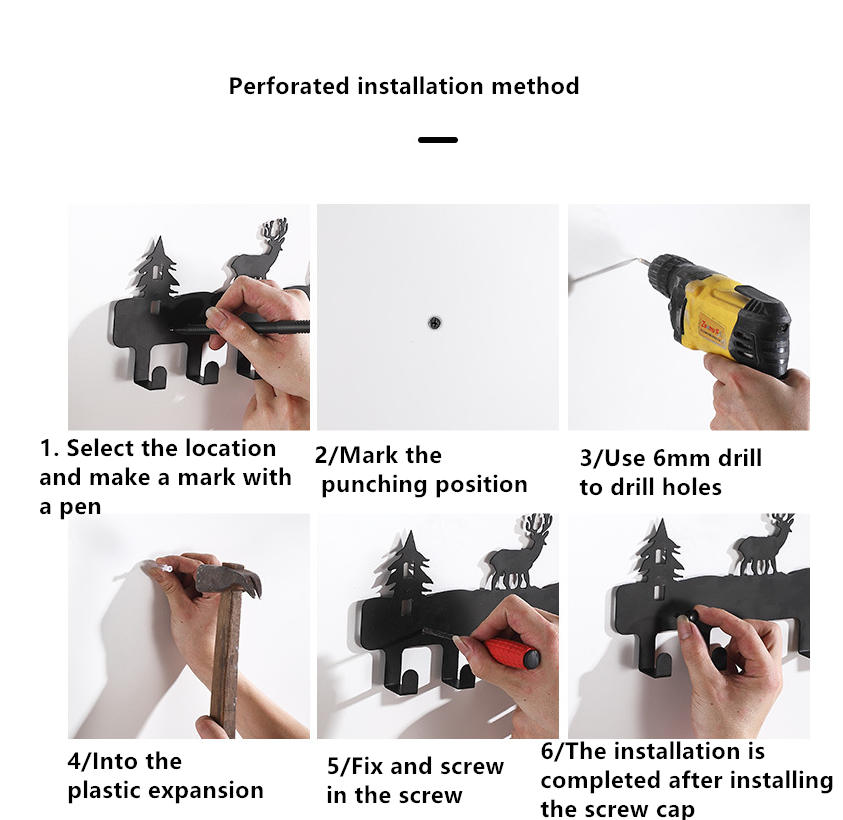 Perforated installation method

1. Select the location and make a mark with a pen

2/Mark the punching position

3/Use 6mm drill to drill holes

4/Into the plastic expansion

5/Fix and screw in the screw

6/The installation is completed after installing the screw cap