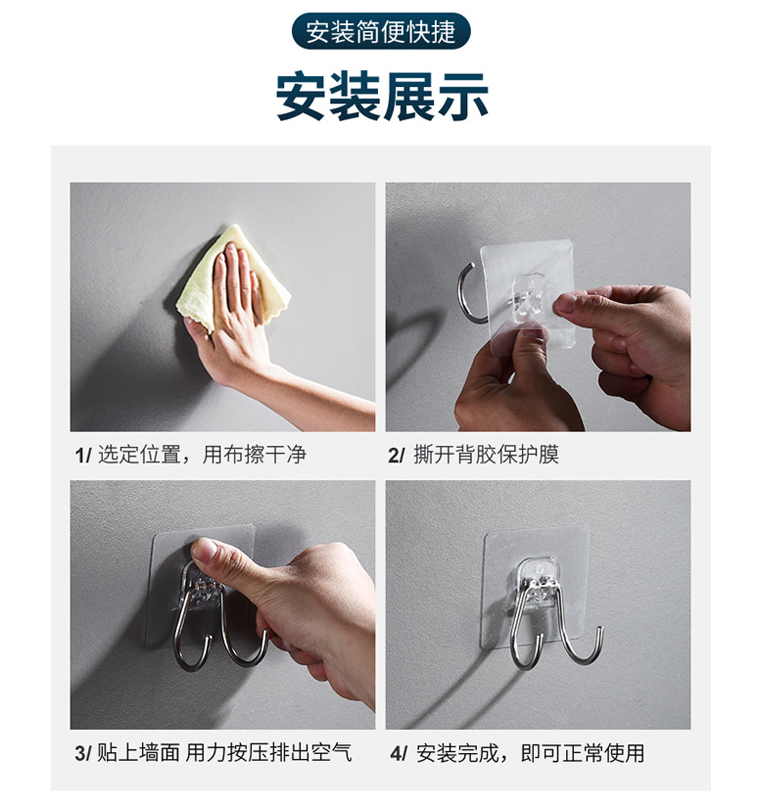 安装简便快捷

安装展示

1/ 选定位置，用布擦干净

2/ 撕开背胶保护膜

3/ 贴上墙面 用力按压排出空气

4/ 安装完成，即可正常使用