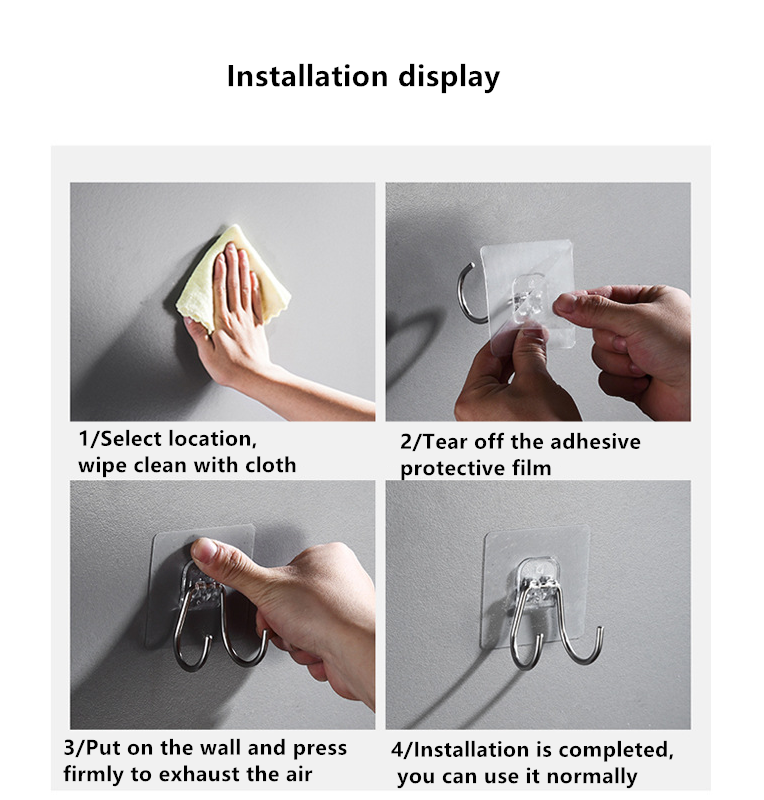 Installation display

1/Select location,
wipe clean with cloth

2/Tear off the adhesive
protective film

3/Put on the wall and press
firmly to exhaust the air

4/Installation is completed,
you can use it normally