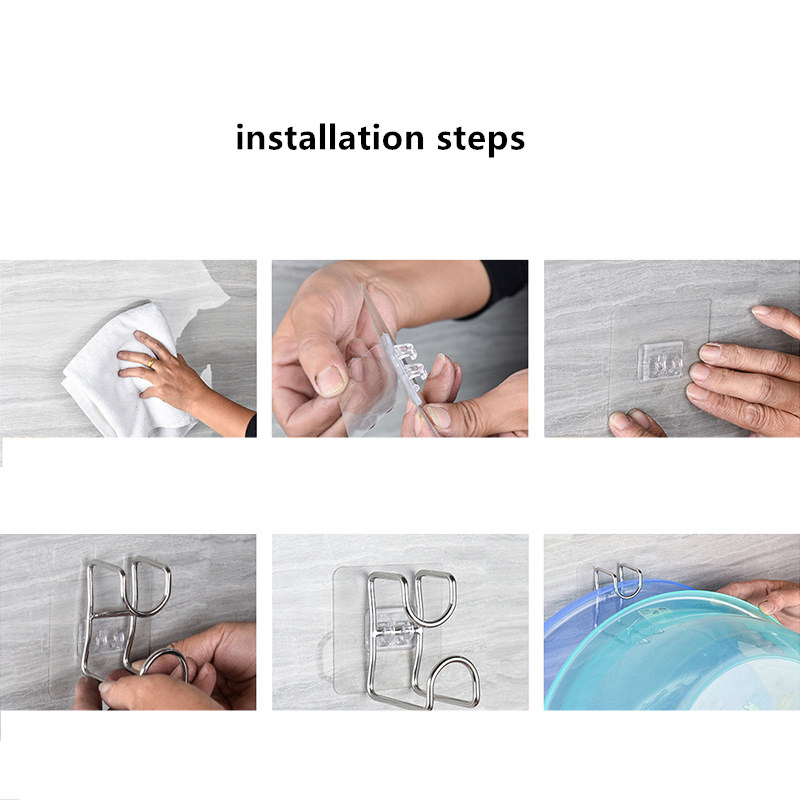 installation steps