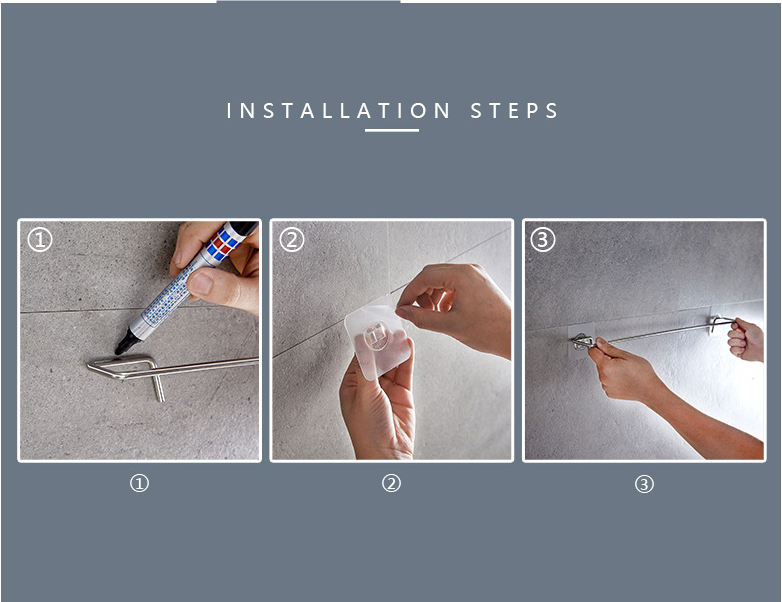 INSTALLATION STEPS

①

②

③

①

②

③