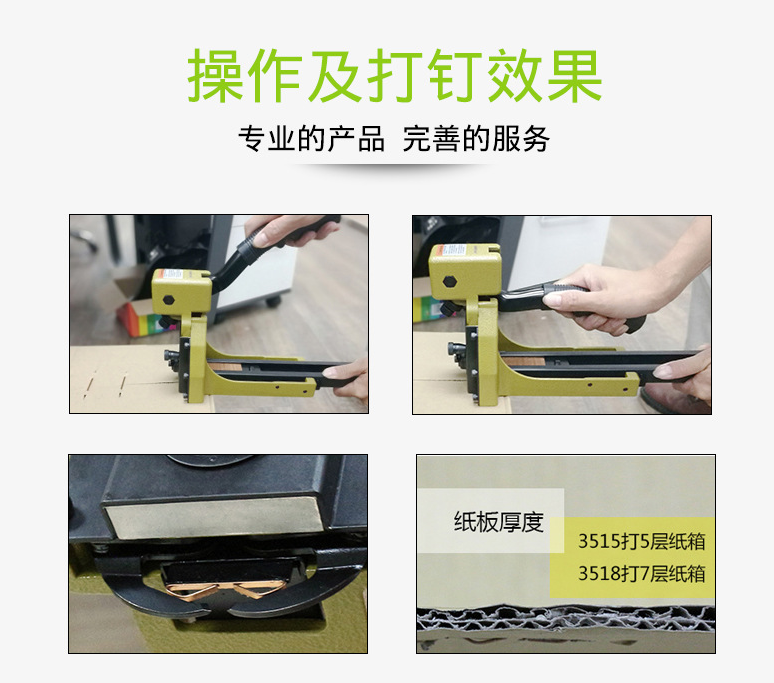 操作及打钉效果

专业的产品 完善的服务

纸板厚度

3515打5层纸箱

3518打7层纸箱