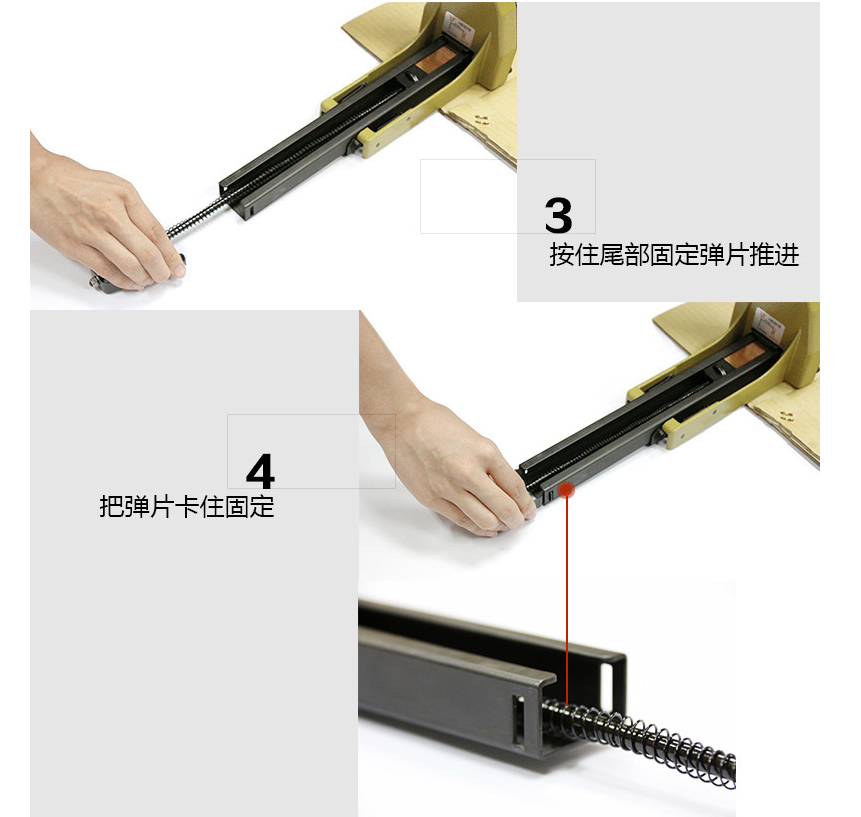 3
按住尾部固定弹片推进

4
把弹片卡住固定