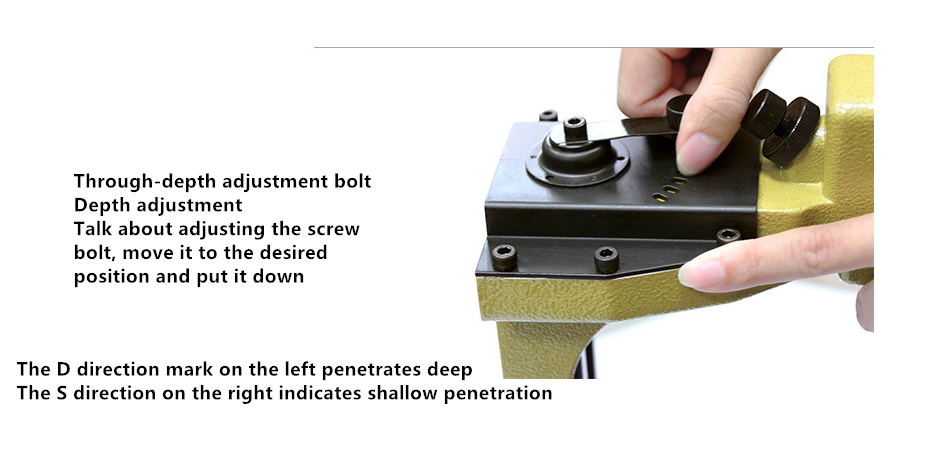 Through-depth adjustment bolt
Depth adjustment
Talk about adjusting the screw bolt, move it to the desired position and put it down

The D direction mark on the left penetrates deep
The S direction on the right indicates shallow penetration