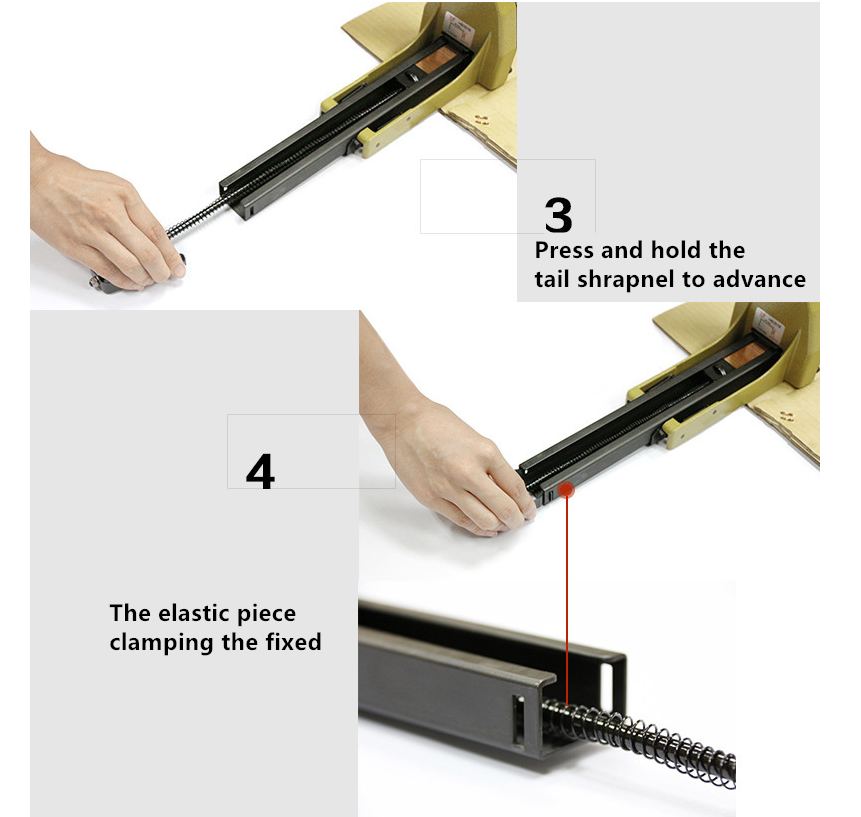 3
Press and hold the tail shrapnel to advance

4

The elastic piece clamping the fixed