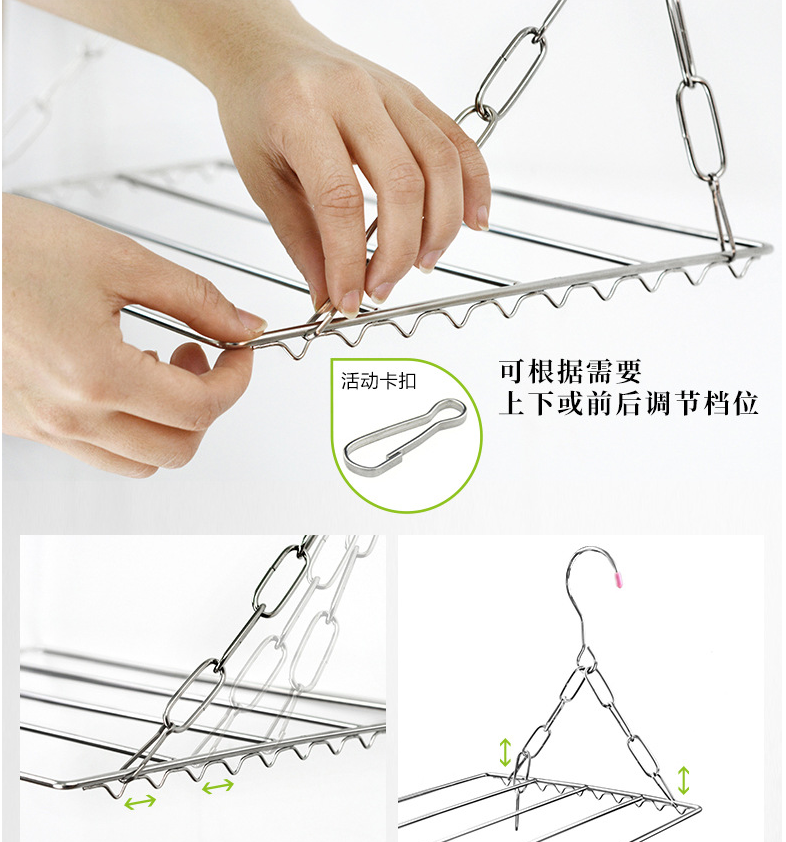 活动卡扣

可根据需要
上下或前后调节档位